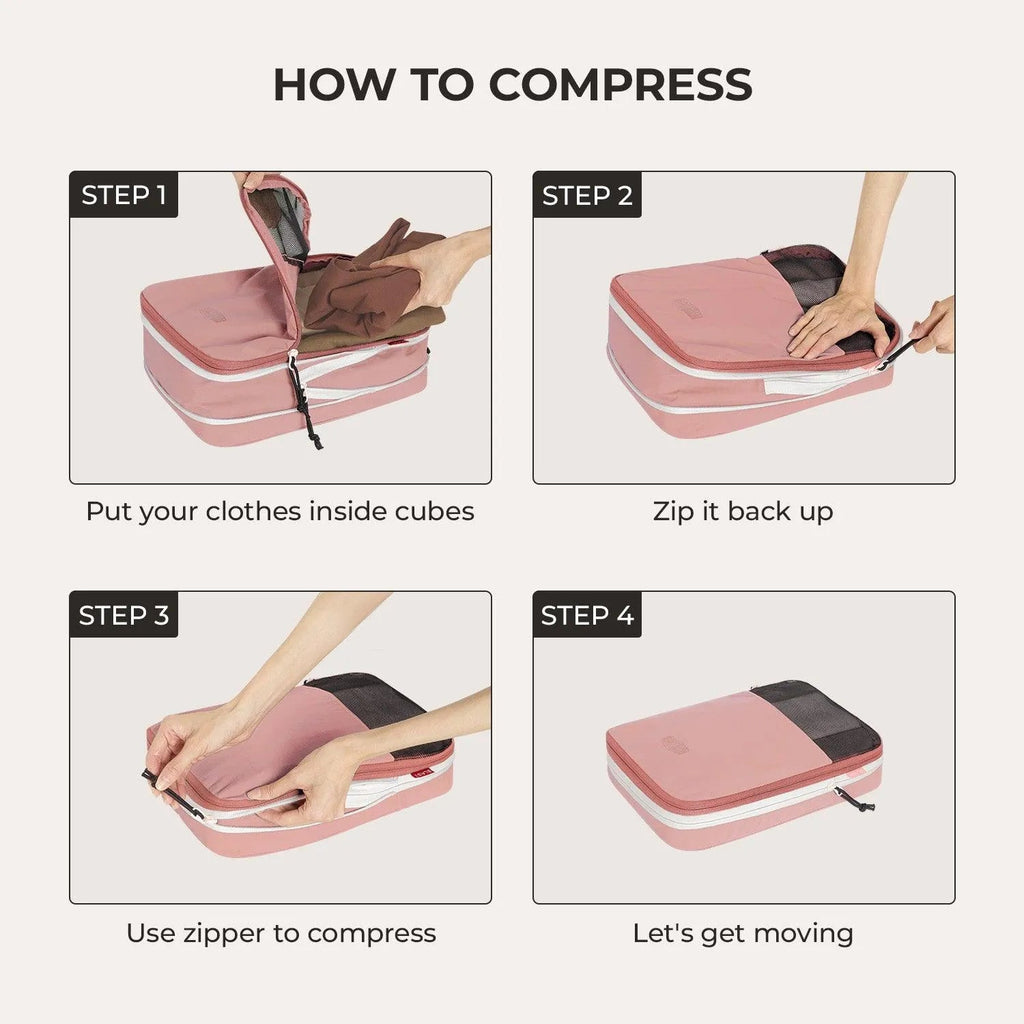 HOW TO COMPRESS

STEP 1

Put your clothes inside cubes

STEP 2

Zip it back up

STEP 3

Use zipper to compress

STEP 4

Let's get moving